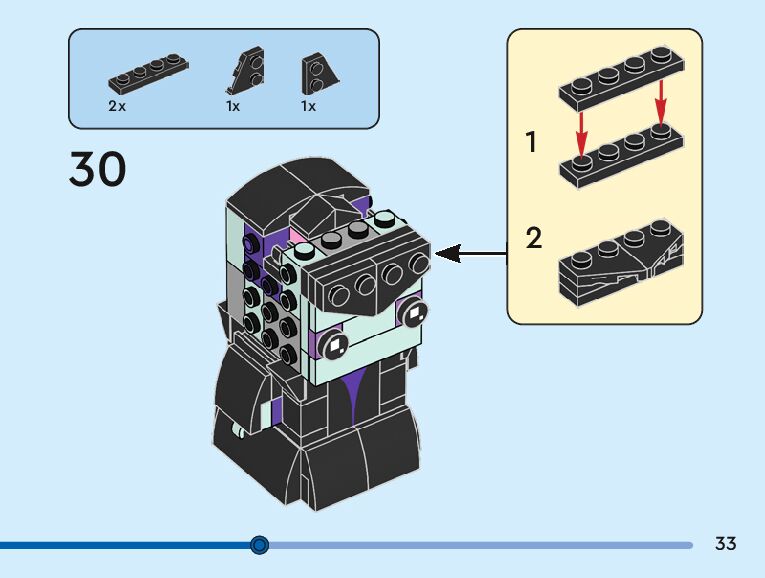 2x

1x

1x

30

1

2

33