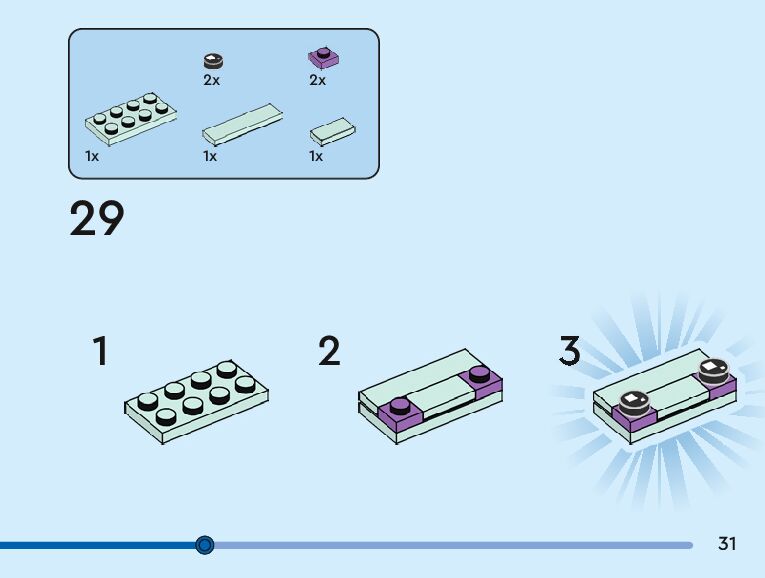 2x
2x
1x
1x
1x

29

1
2
3

31