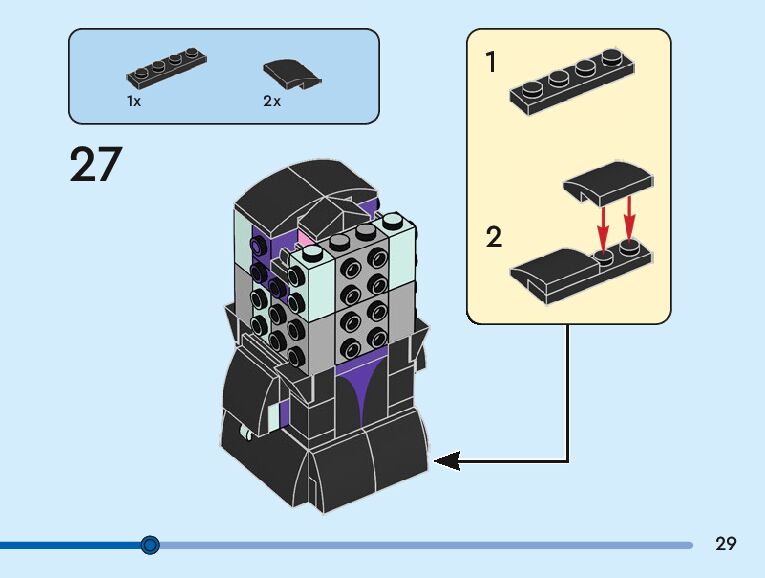 1x

2x

27

1

2

29