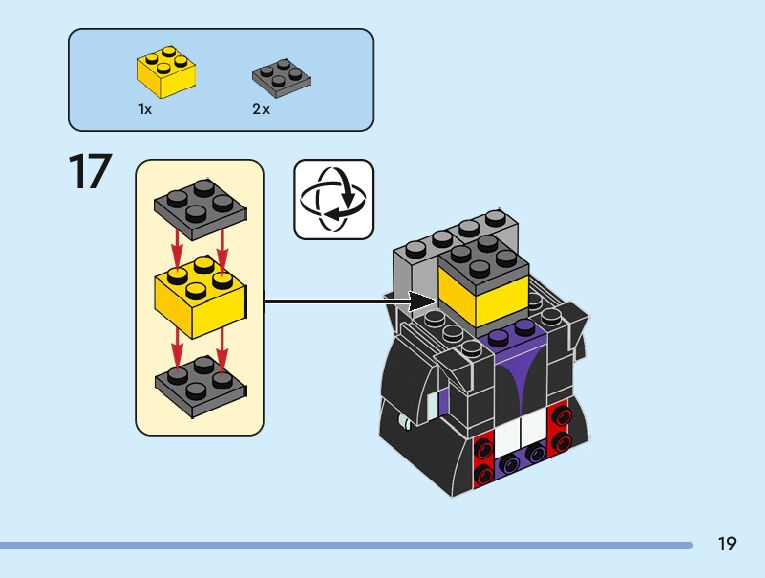 1x

2x

17

19