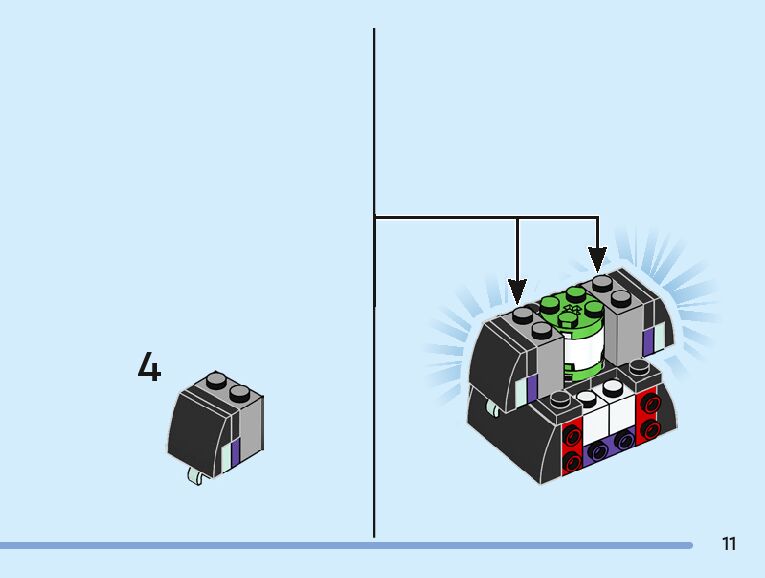 4

11