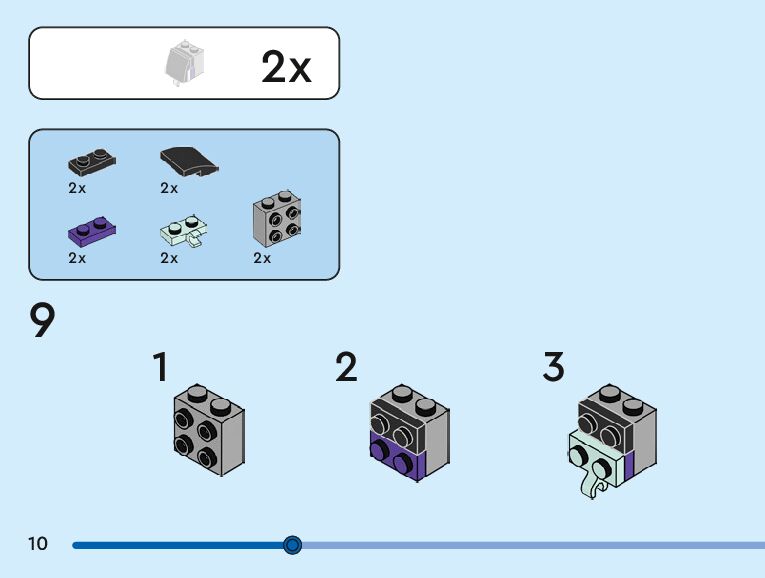 2x

2x
2x
2x
2x
2x

9

1

2

3

10