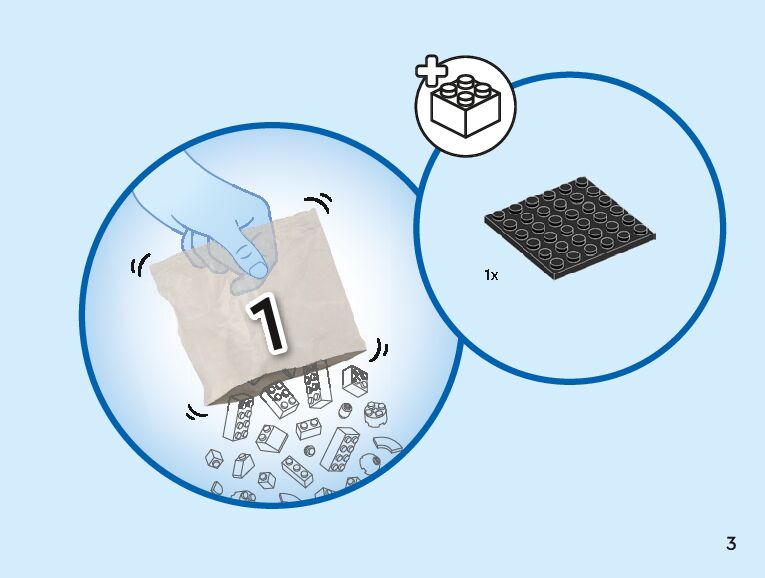 1

1x

3