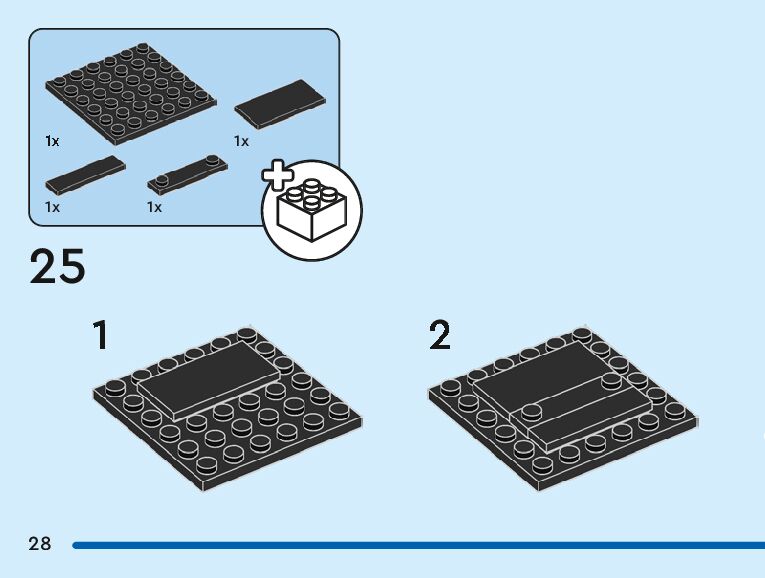 1x

1x

1x

1x

25

1

2

28