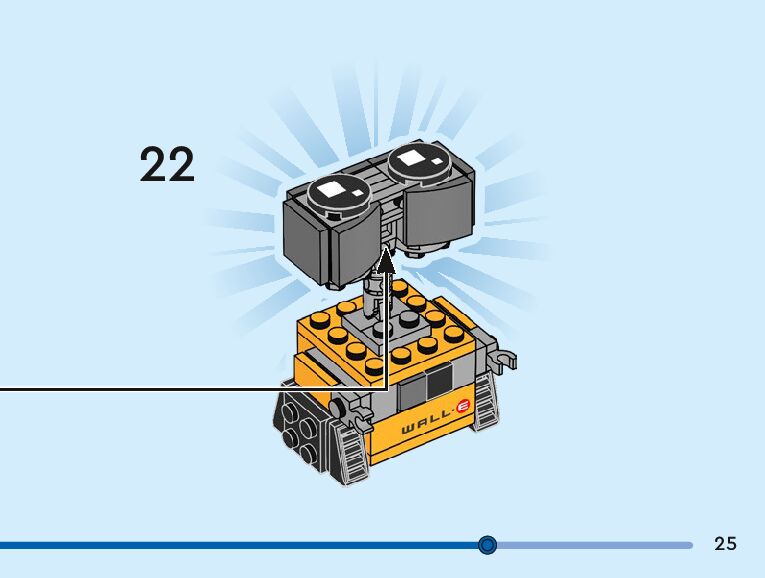 22

WALL·E

25