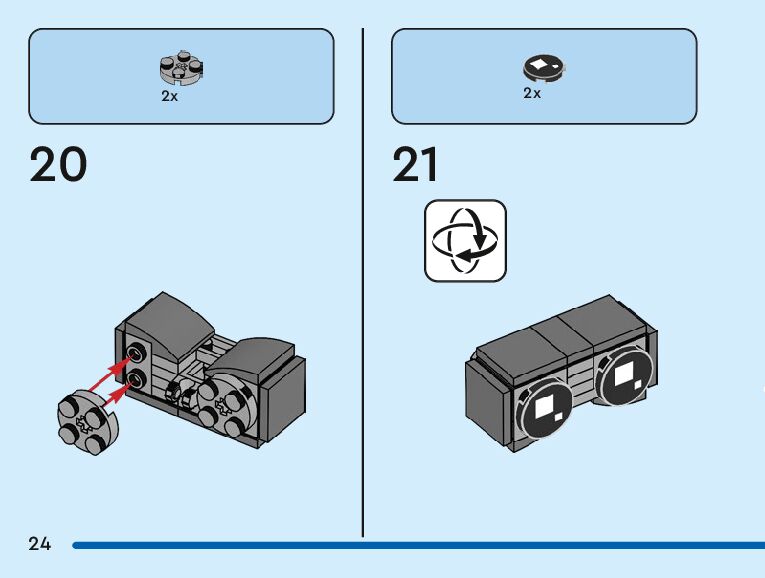 2x

20

2x

21

24