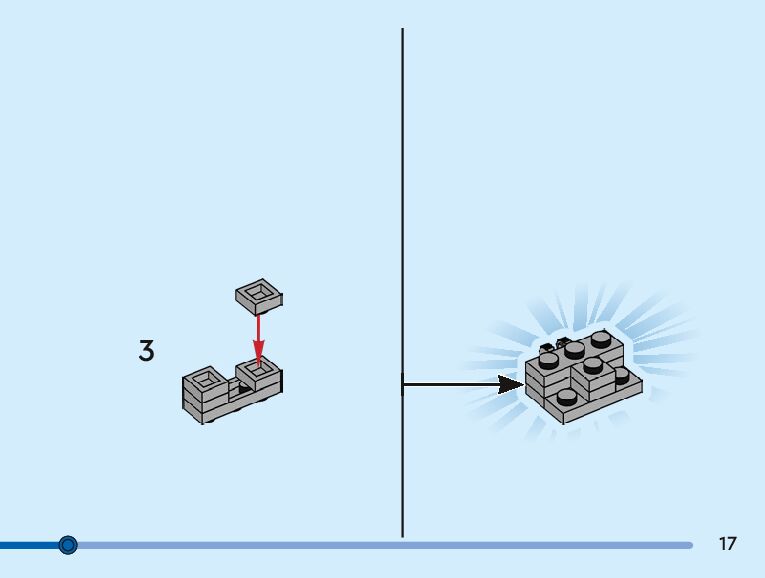 3

17