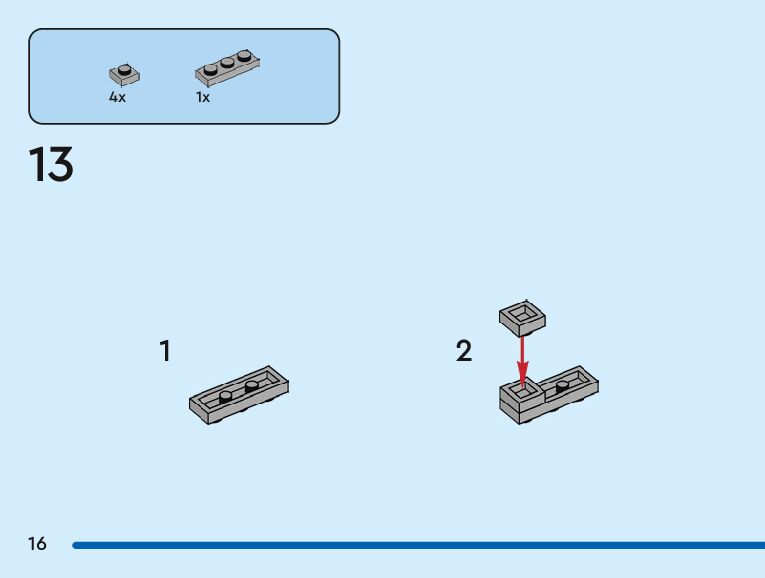 4x
1x

13

1

2

16