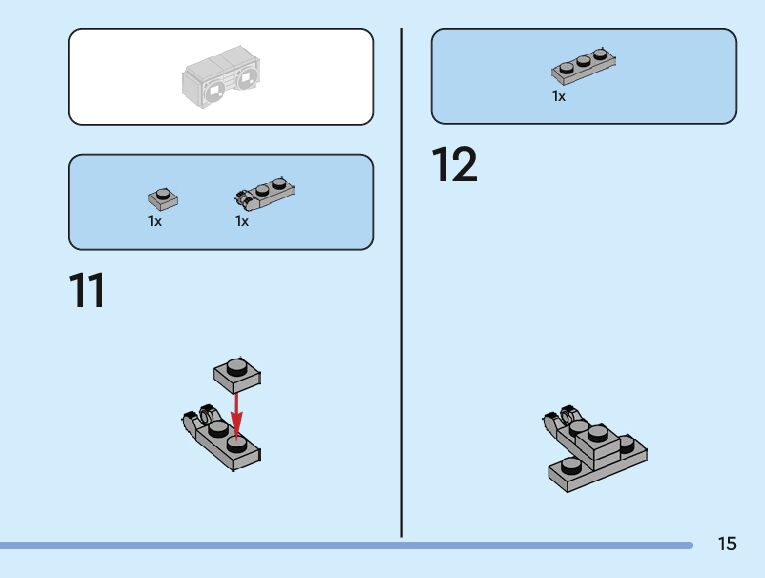 1x
1x

11

1x

12

15