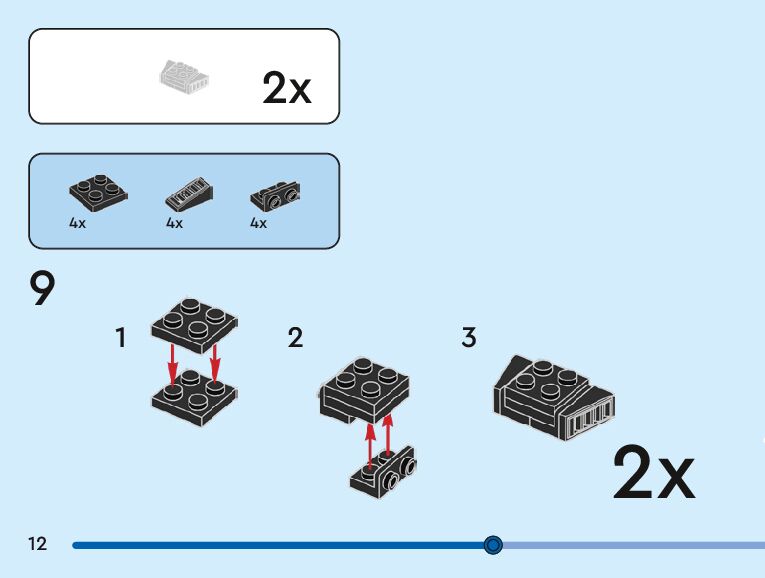 2x

4x 4x 4x

9

1

2

3

2x

12