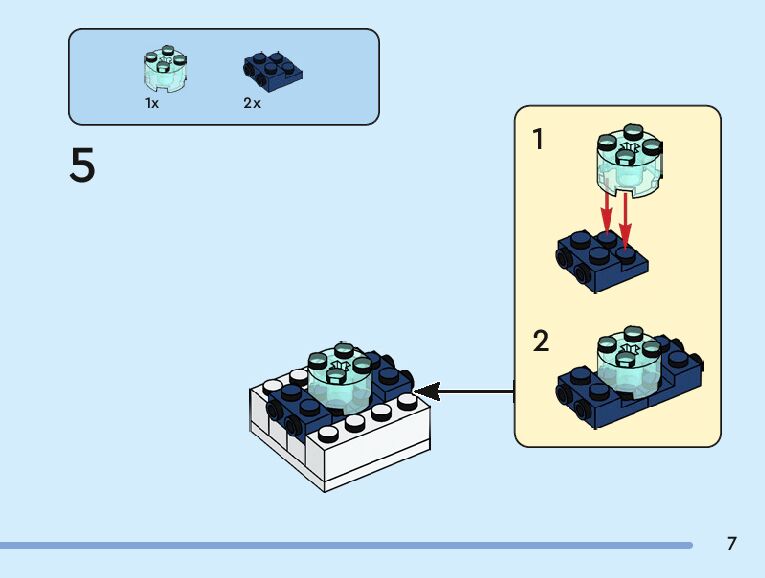 1x

2x

5

1

2

7