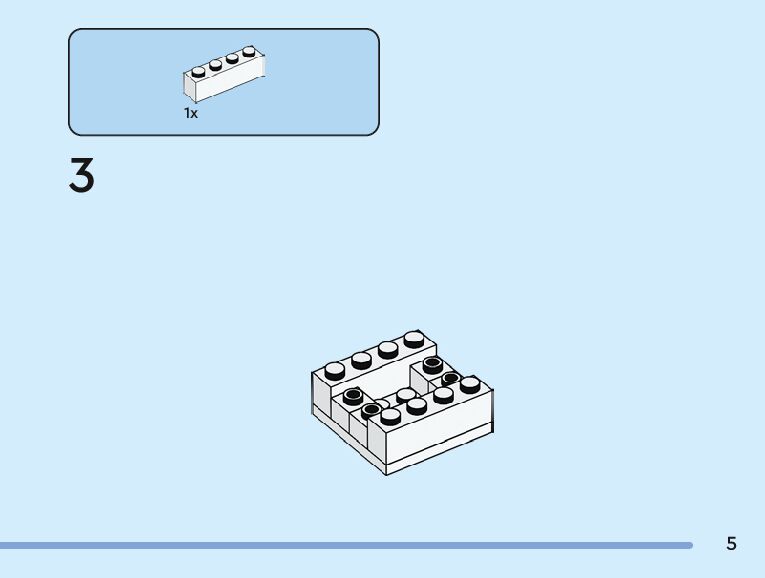 1x

3

5