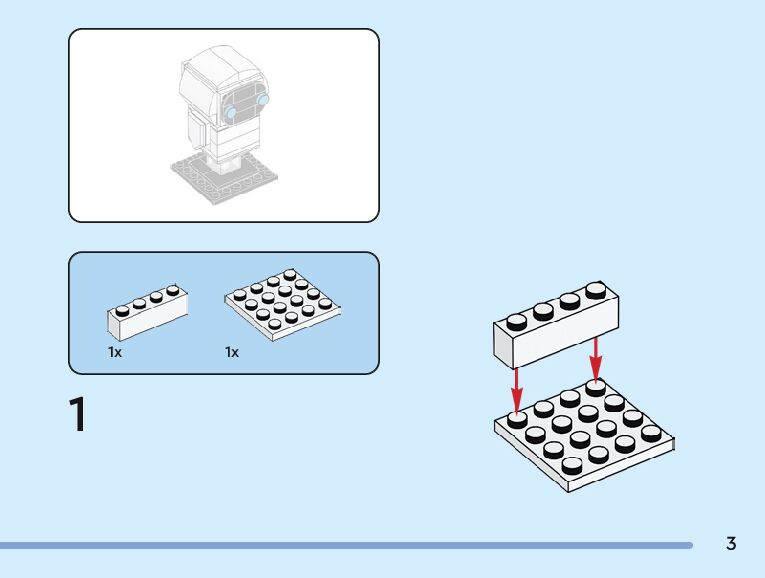 1x

1x

1

3