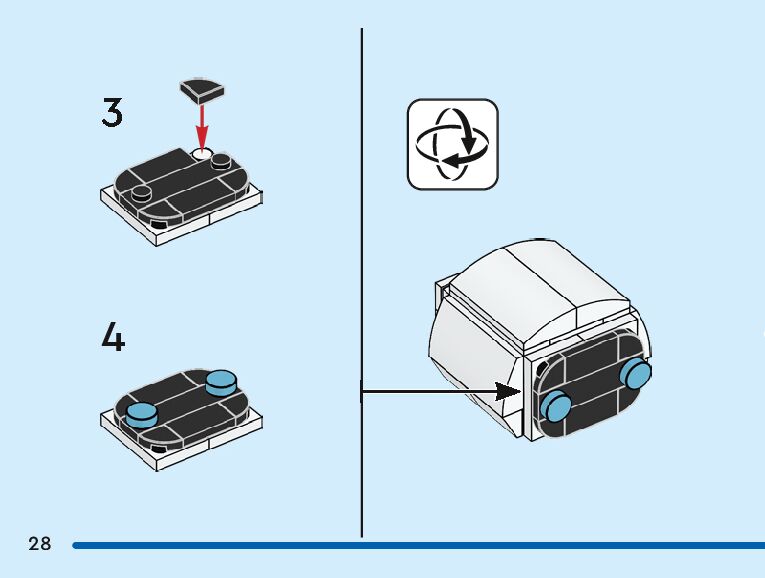 3

4

28