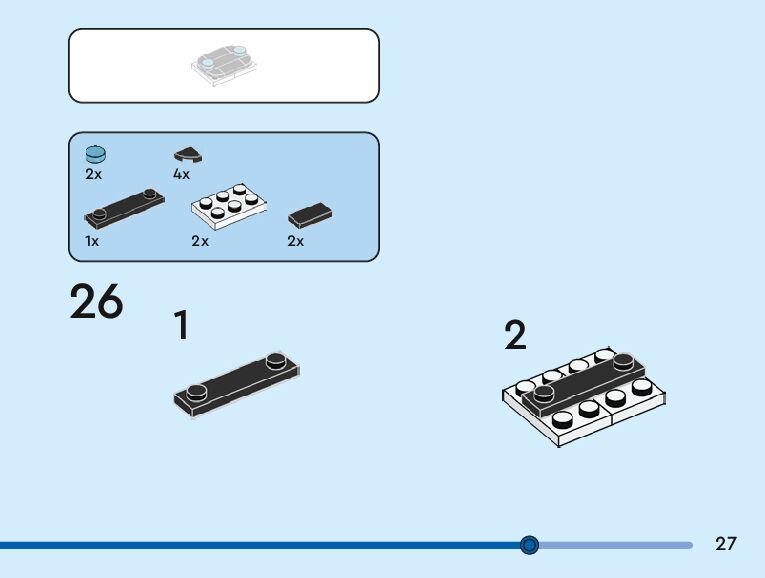 2x
4x
1x
2x
2x

26

1

2

27