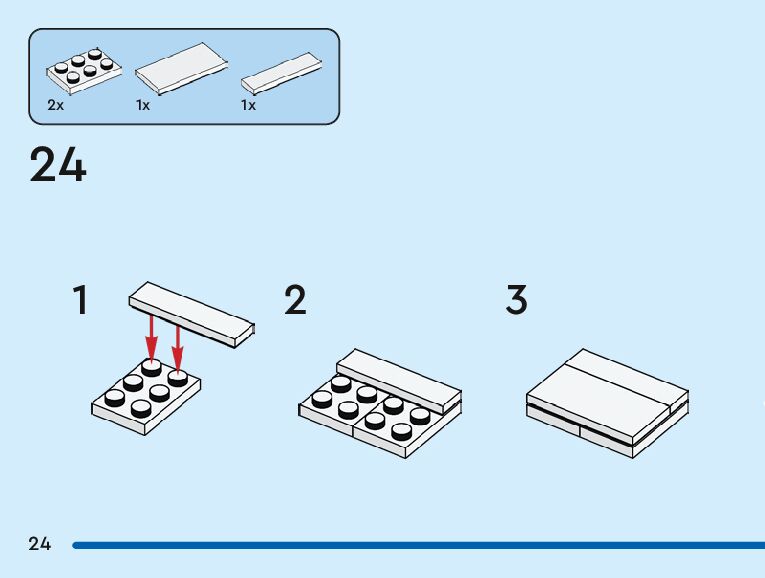 2x
1x
1x

24

1

2

3

24