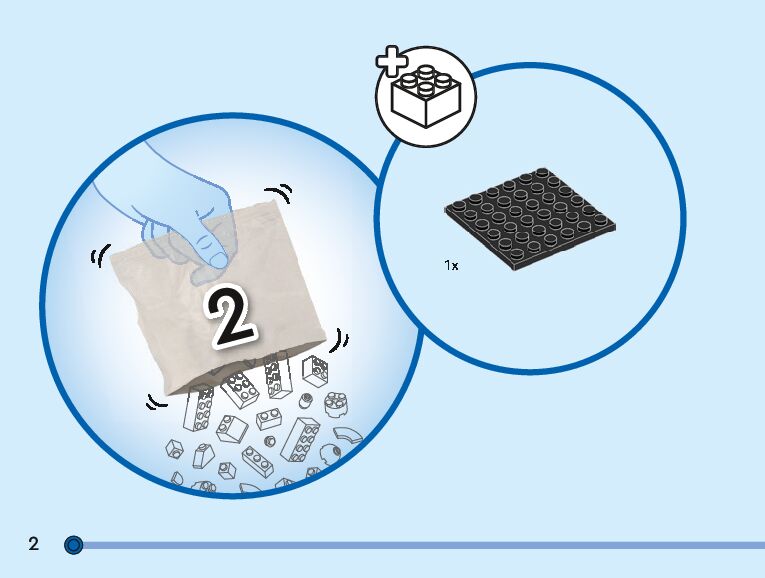 2

1x

2