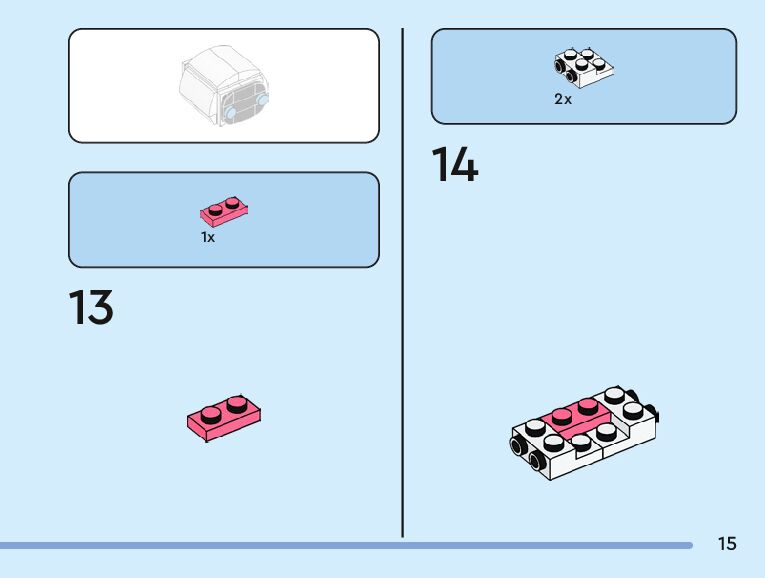 1x

13

2x

14

15