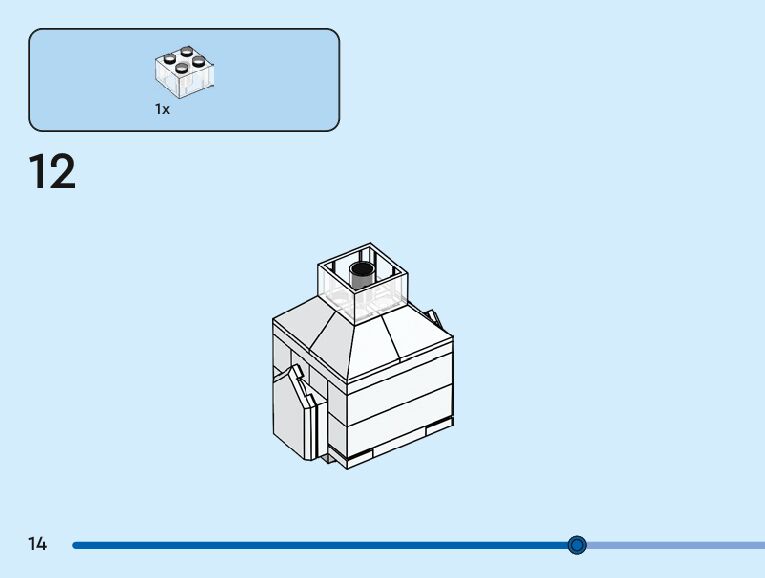 1x

12

14