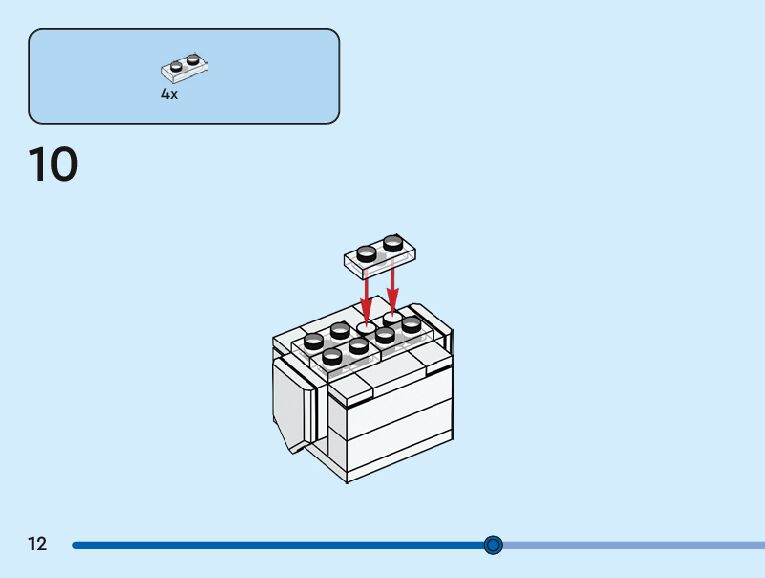 4x

10

12