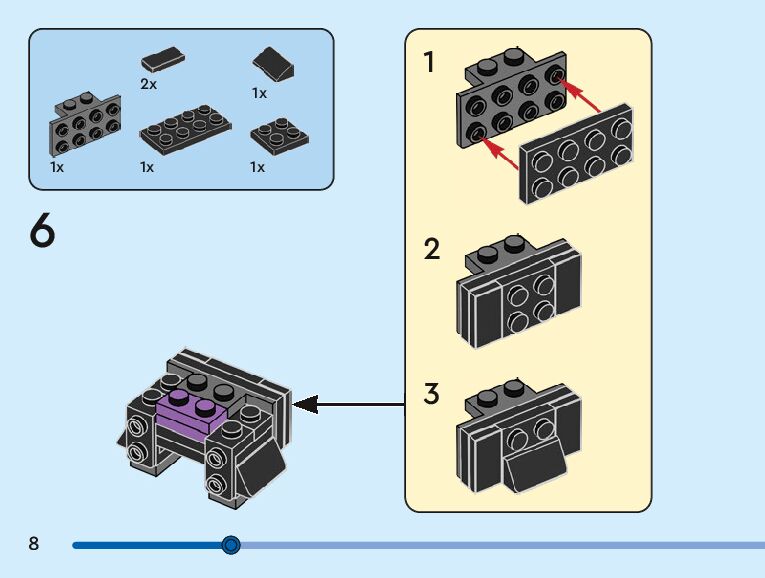 2x

1x

1x

1x

1x

6

1

2

3

8