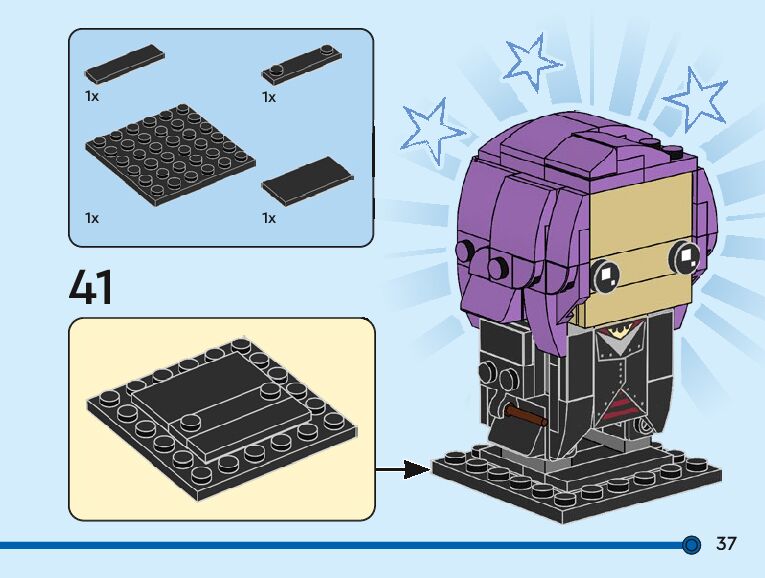 1x
1x
1x
1x

41

37