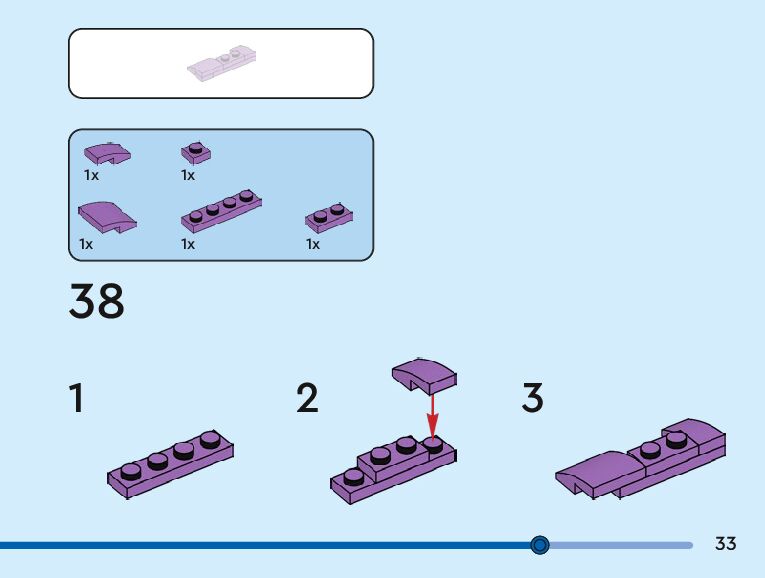 1x
1x
1x
1x
1x

38

1

2

3

33