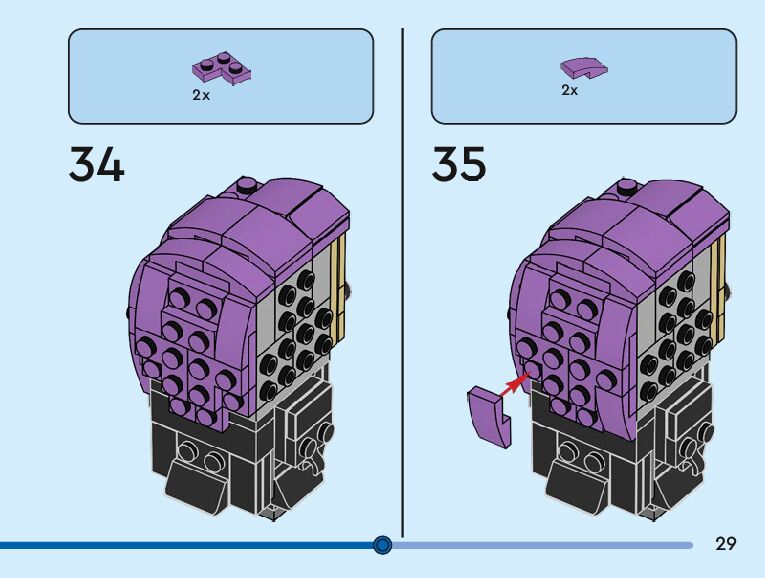 2x

34

2x

35

29