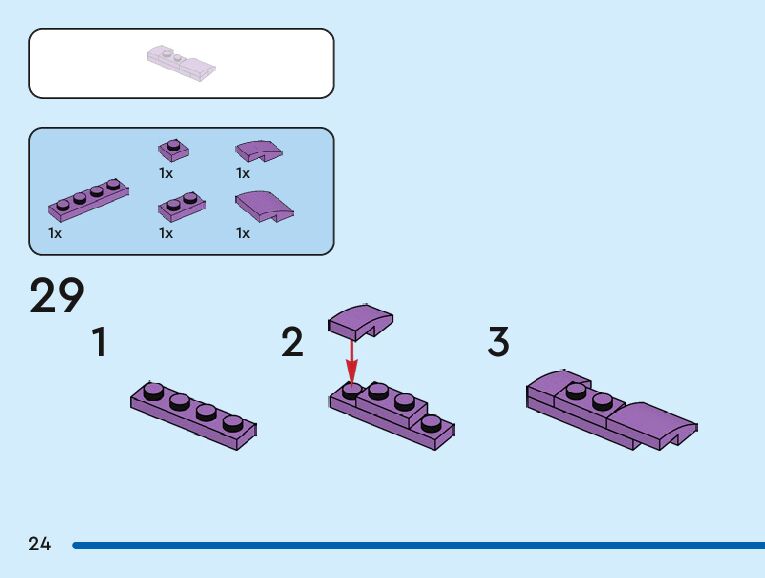 1x
1x
1x
1x
1x

29
1
2
3

24