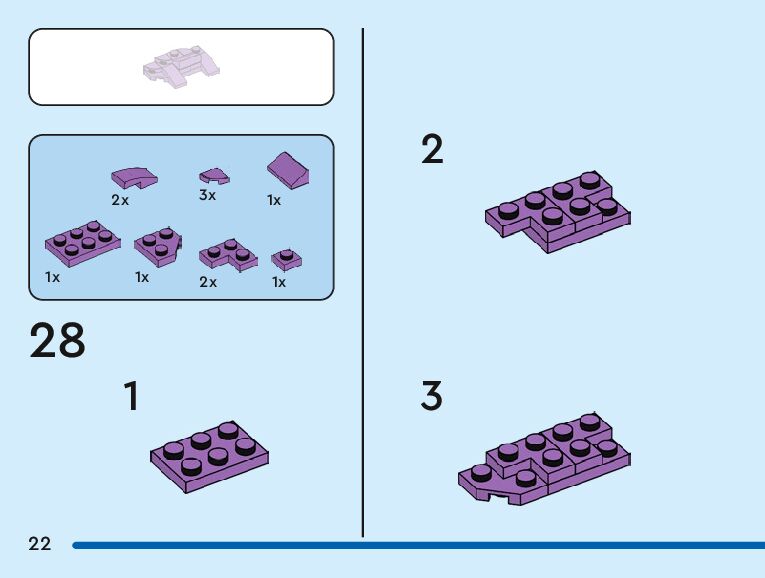 2x
3x
1x
1x
1x
2x
1x

28

1

2

3

22