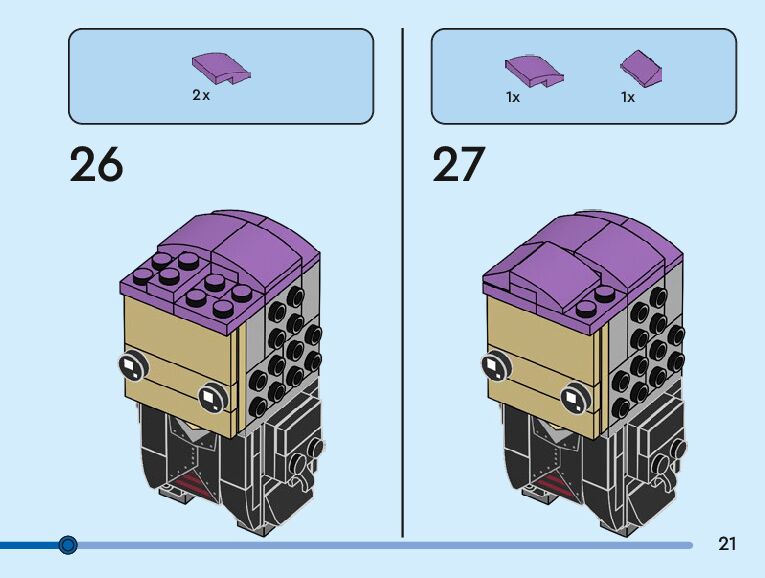 2x

26

1x 1x

27

21