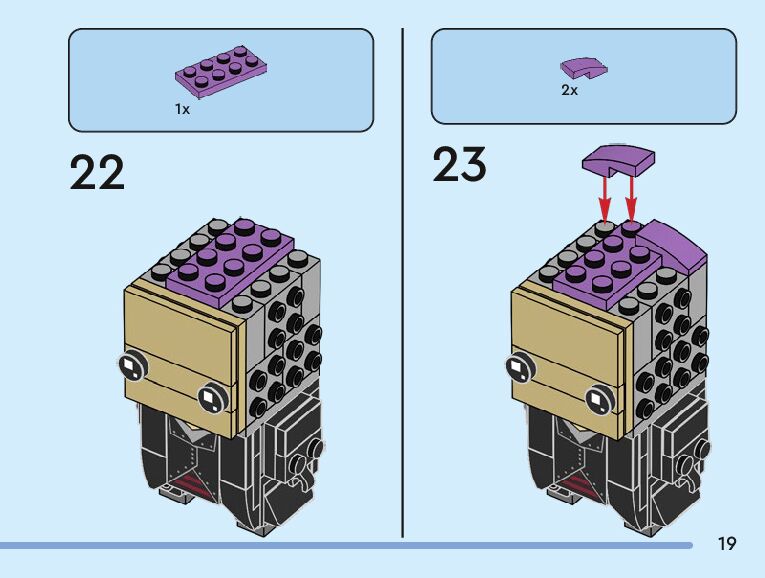 1x

22

2x

23

19