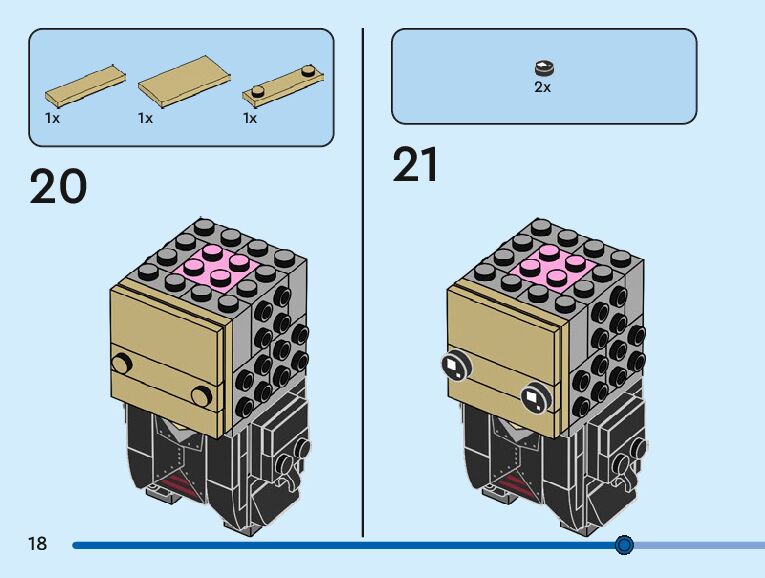 1x 1x 1x

20

2x

21

18