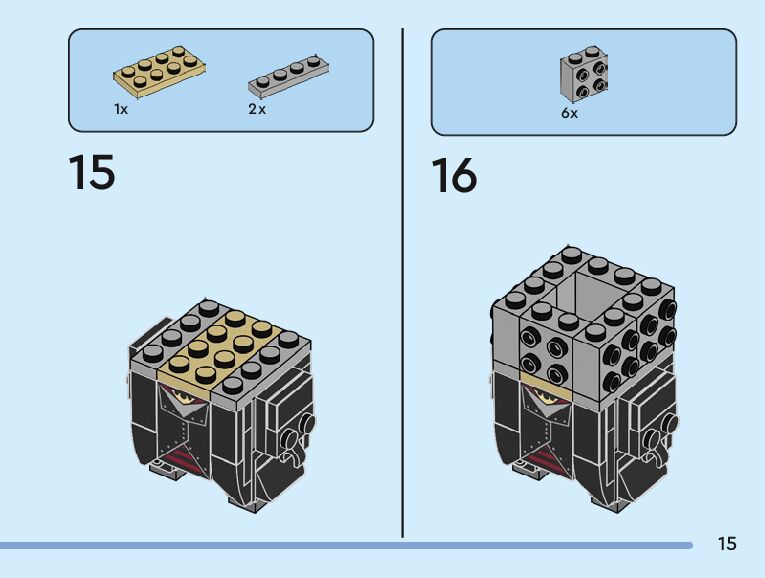 1x

2x

15

6x

16

15