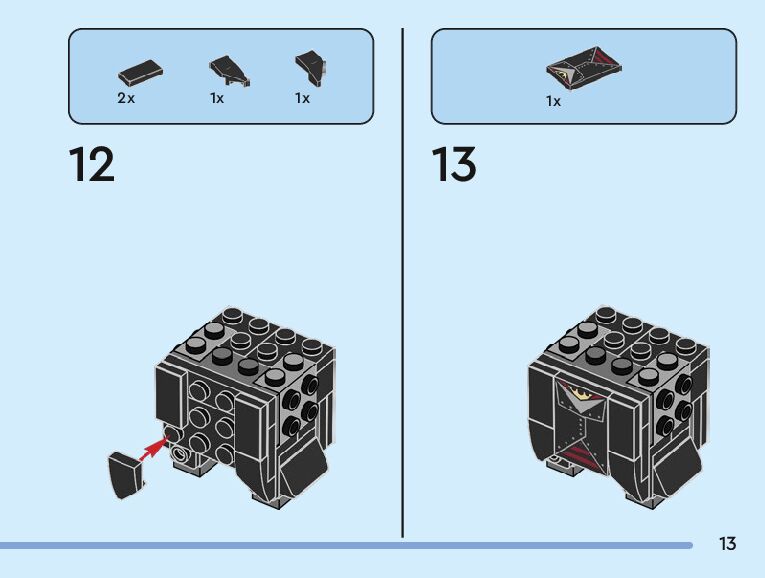 2x 1x 1x

12

1x

13

13