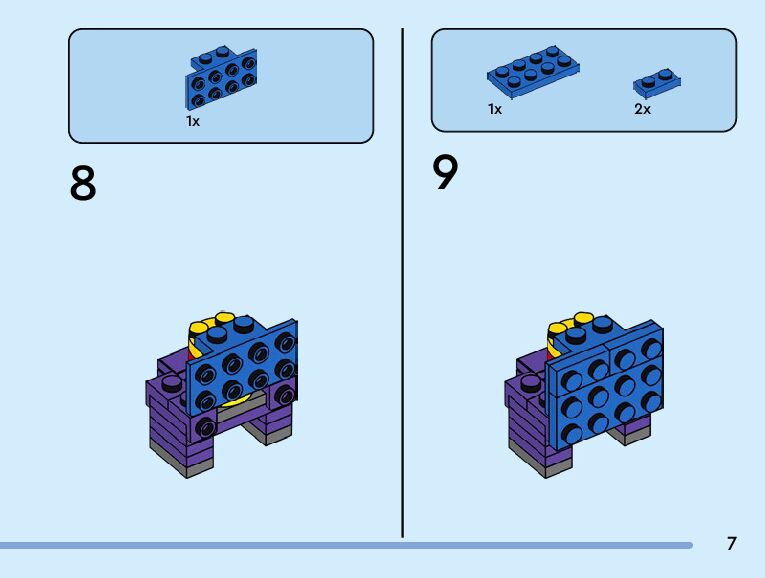 1x

8

1x

2x

9

7