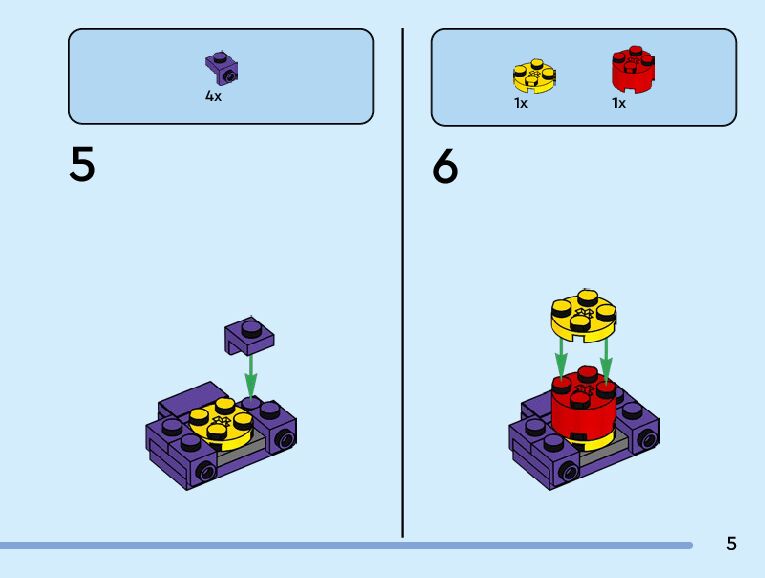 4x

5

1x

1x

6

5