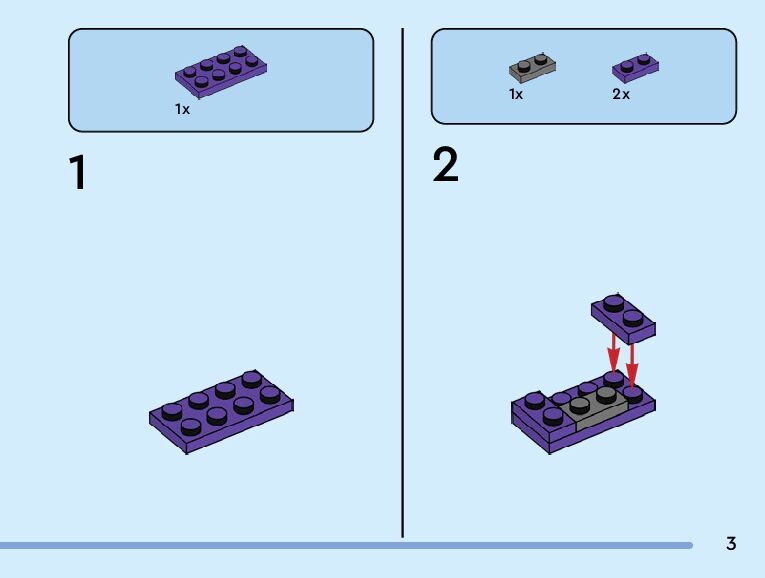 1x

1

1x 2x

2

3