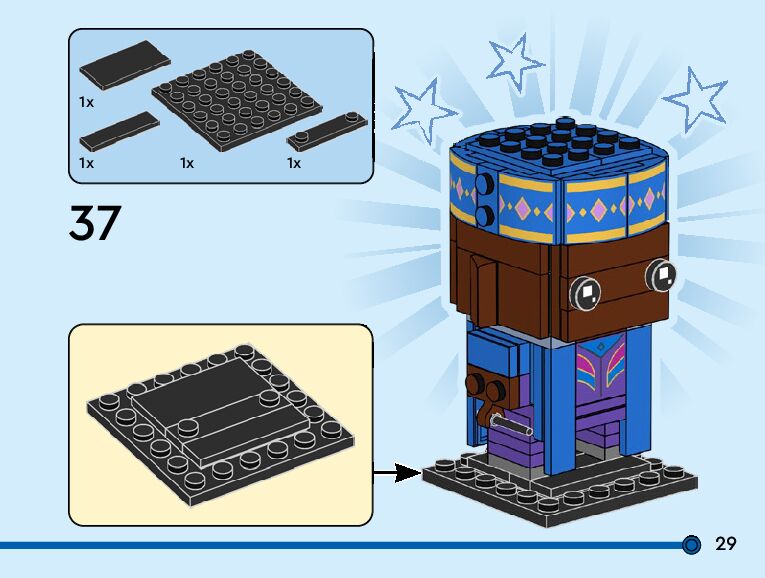 1x

1x

1x

1x

37

29