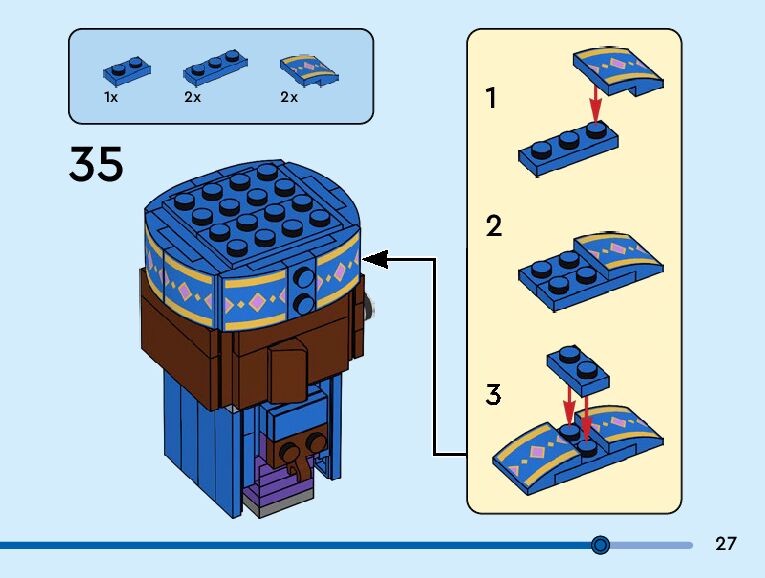 1x 2x 2x

35

1

2

3

27