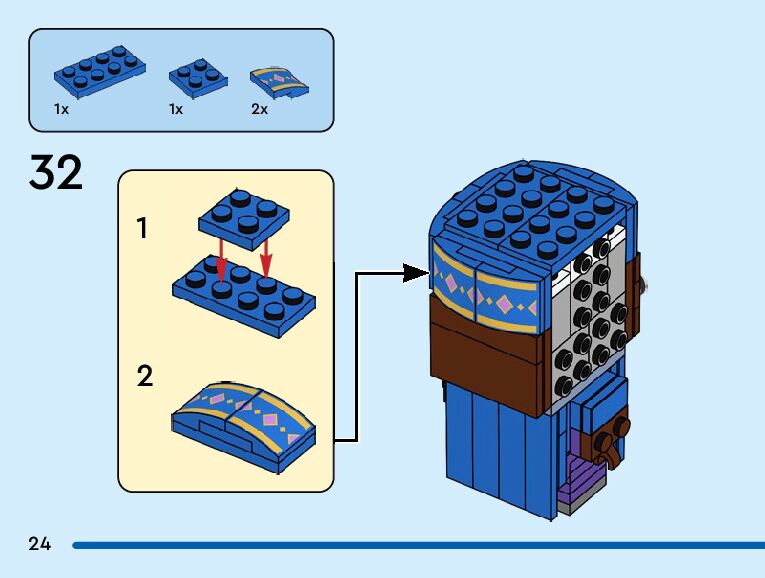 1x
1x
2x

32

1

2

24