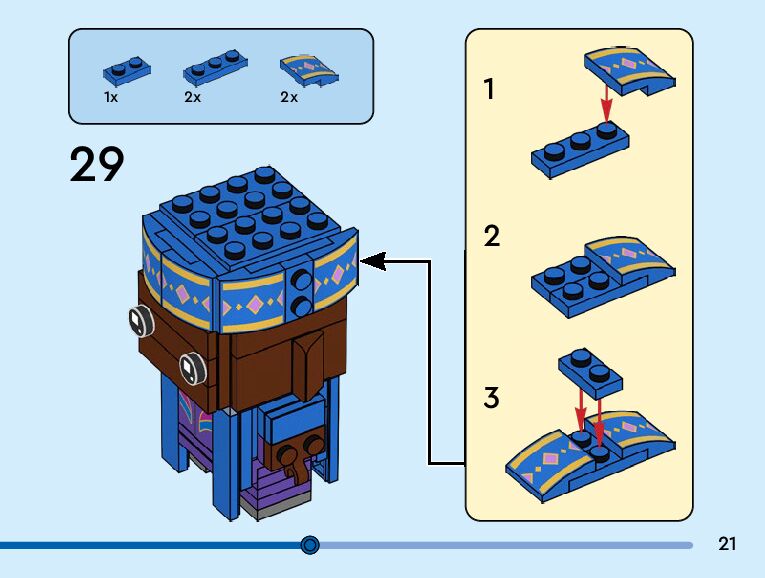 1x 2x 2x

29

1

2

3

21