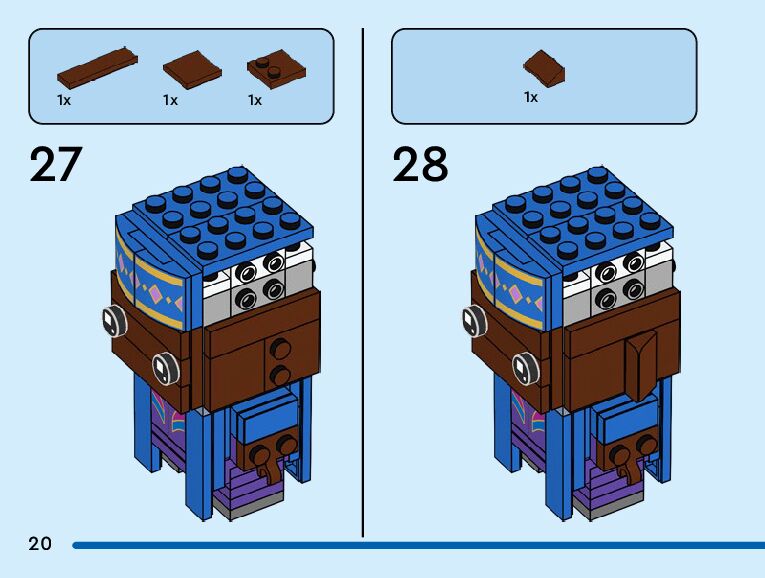 1x 1x 1x

27

1x

28

20