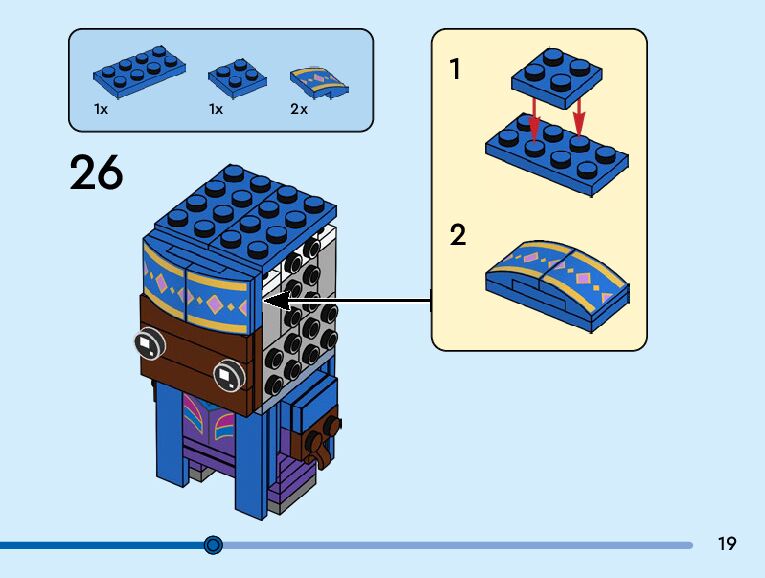 1x
1x
2x

26

1

2

19