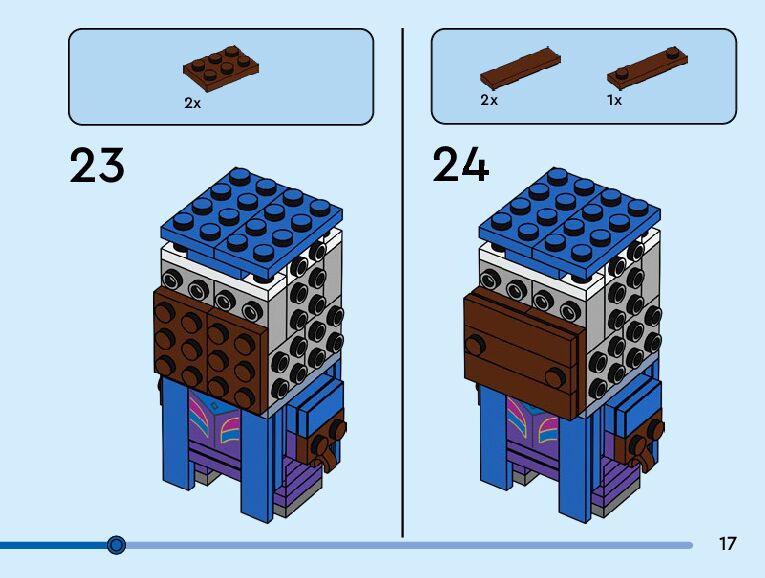 2x

23

2x

1x

24

17