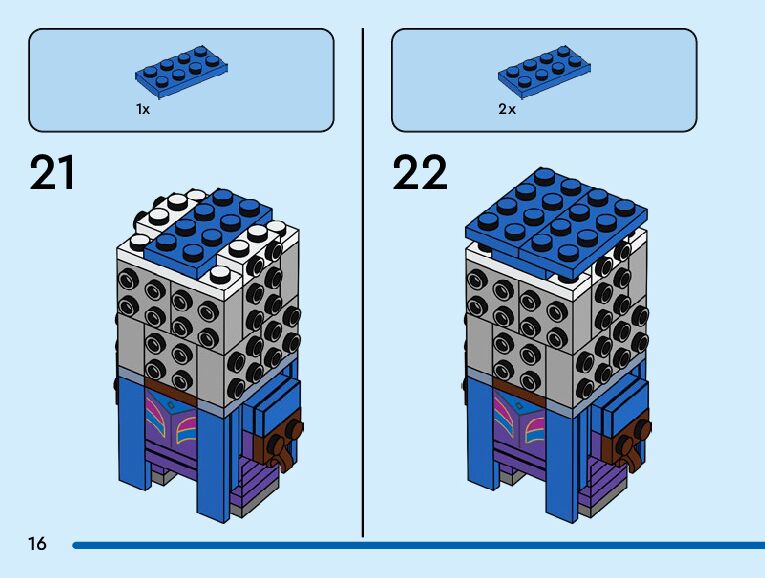 1x

21

2x

22

16