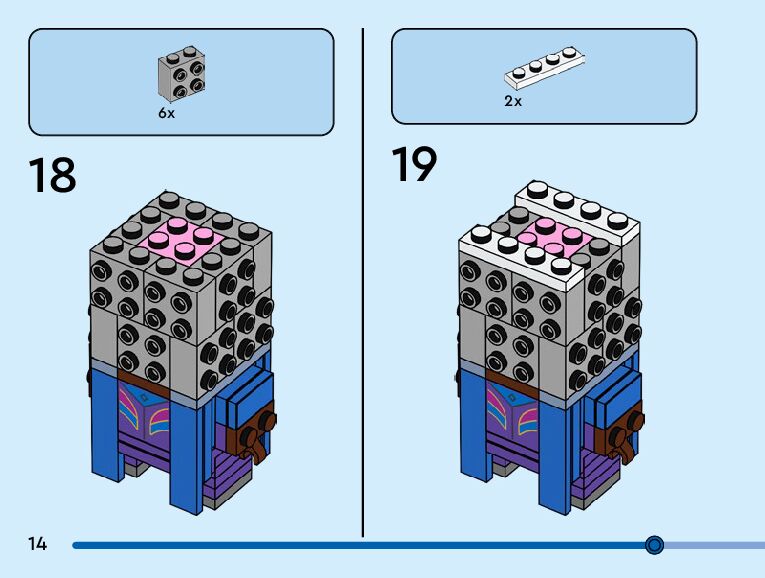 6x

18

2x

19

14