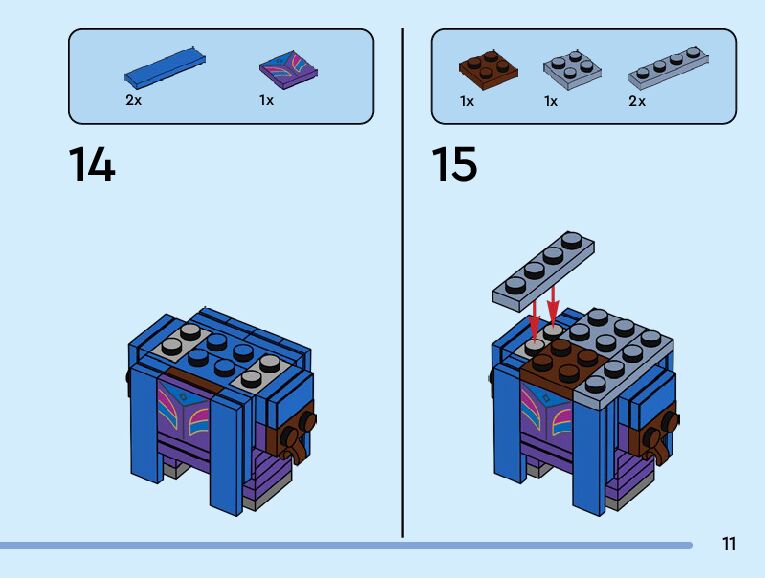 2x 1x

14

1x 1x 2x

15

11