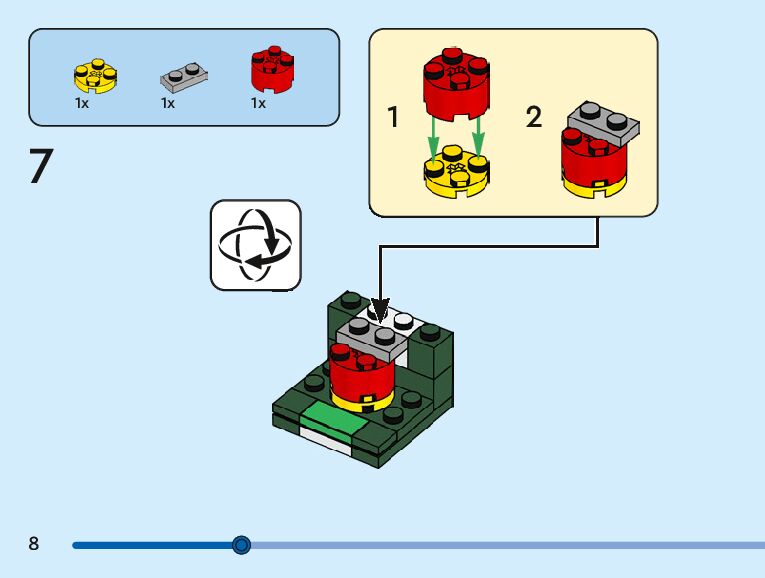 1x
1x
1x

7

1
2

8