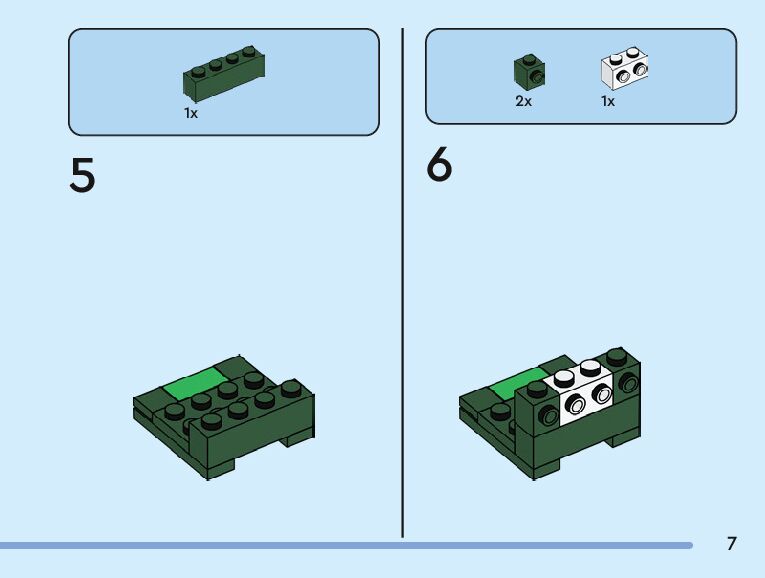 1x

5

2x

1x

6

7